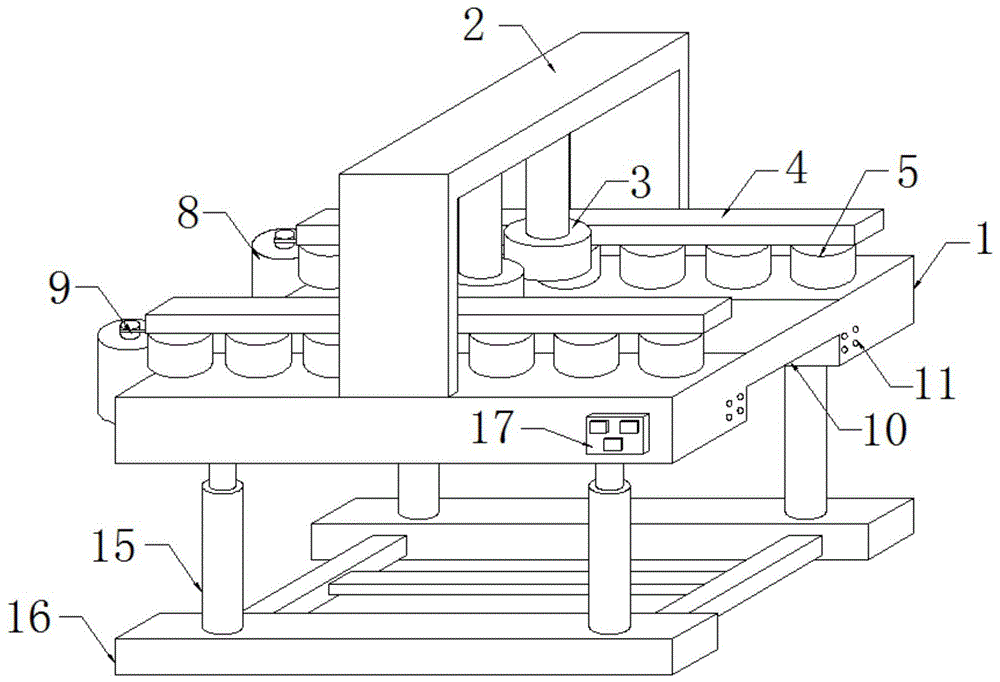 2
3
4
5
8
1
9
11
10
17
15
16